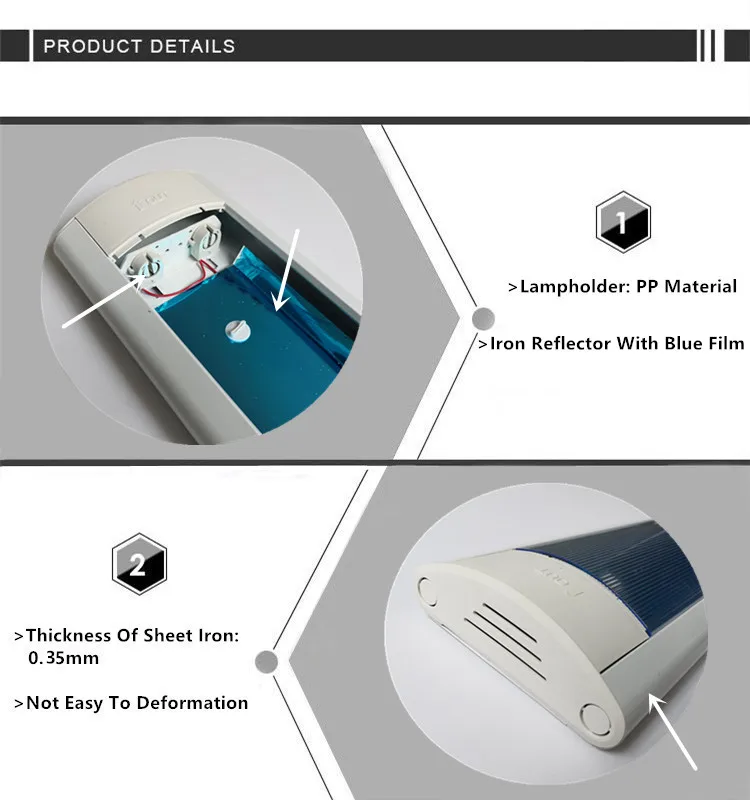 PRODUCT DETAILS

1

>Lampholder: PP Material

>Iron Reflector With Blue Film

2

>Thickness Of Sheet Iron: 0.35mm

>Not Easy To Deformation