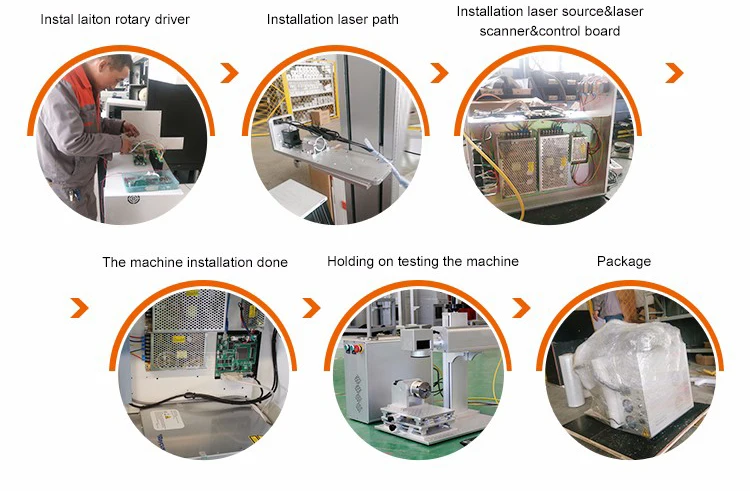 Instal laiton rotary driver

Installation laser path

Installation laser source&laser scanner&control board

The machine installation done

Holding on testing the machine

Package