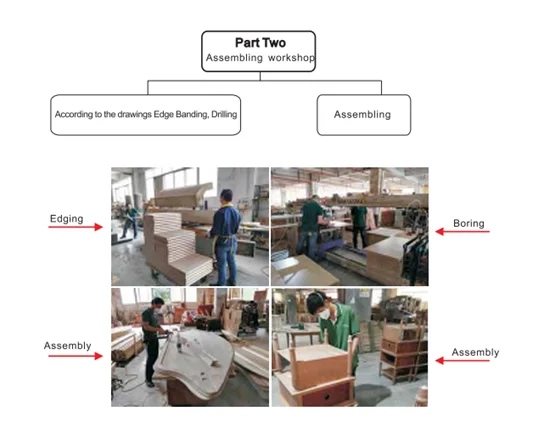 Part Two
Assembling workshop

According to the drawings Edge Banding, Drilling

Assembling

Edging

Boring

Assembly

Assembly