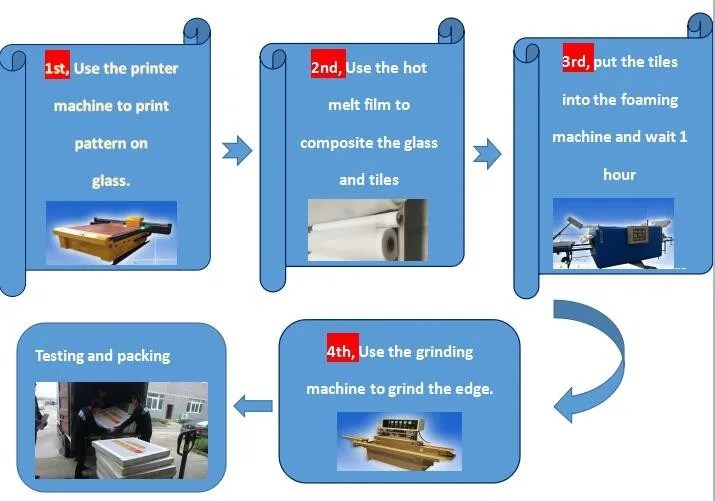 1st, Use the printer machine to print pattern on glass.

2nd, Use the hot melt film to composite the glass and tiles

3rd, put the tiles into the foaming machine and wait 1 hour

4th, Use the grinding machine to grind the edge.

Testing and packing