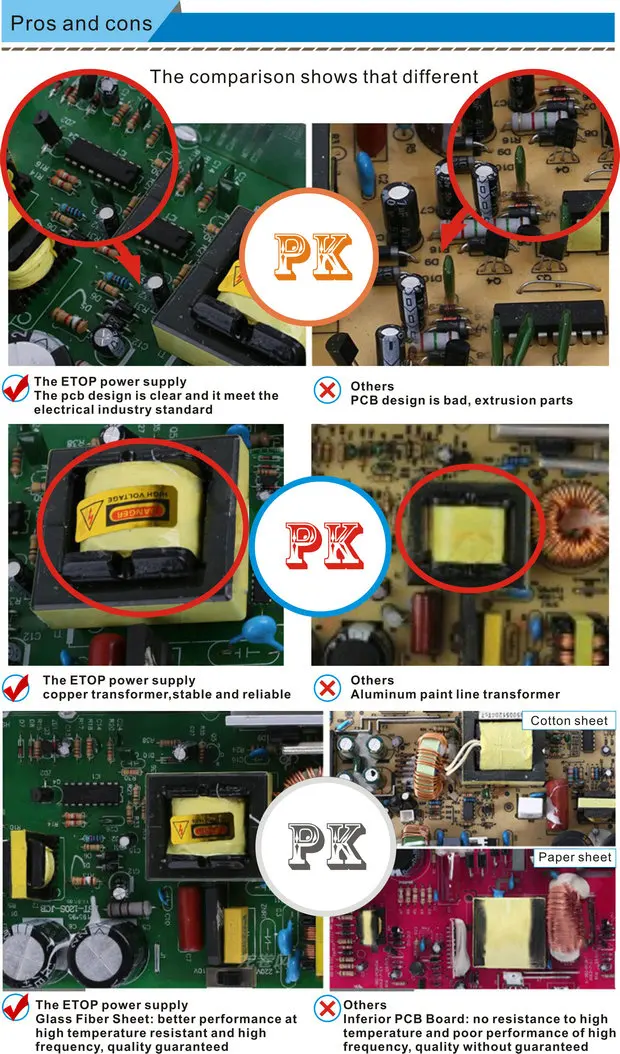 Pros and cons

The comparison shows that different

PK

The ETOP power supply
The pcb design is clear and it meet the electrical industry standard

Others
PCB design is bad, extrusion parts

HIGH VOLTAGE
DANGER

PK

The ETOP power supply
copper transformer,stable and reliable

Others
Aluminum paint line transformer

Cotton sheet

PK

Paper sheet

The ETOP power supply
Glass Fiber Sheet: better performance at high temperature resistant and high frequency, quality guaranteed

Others
Inferior PCB Board: no resistance to high temperature and poor performance of high frequency, quality without guaranteed