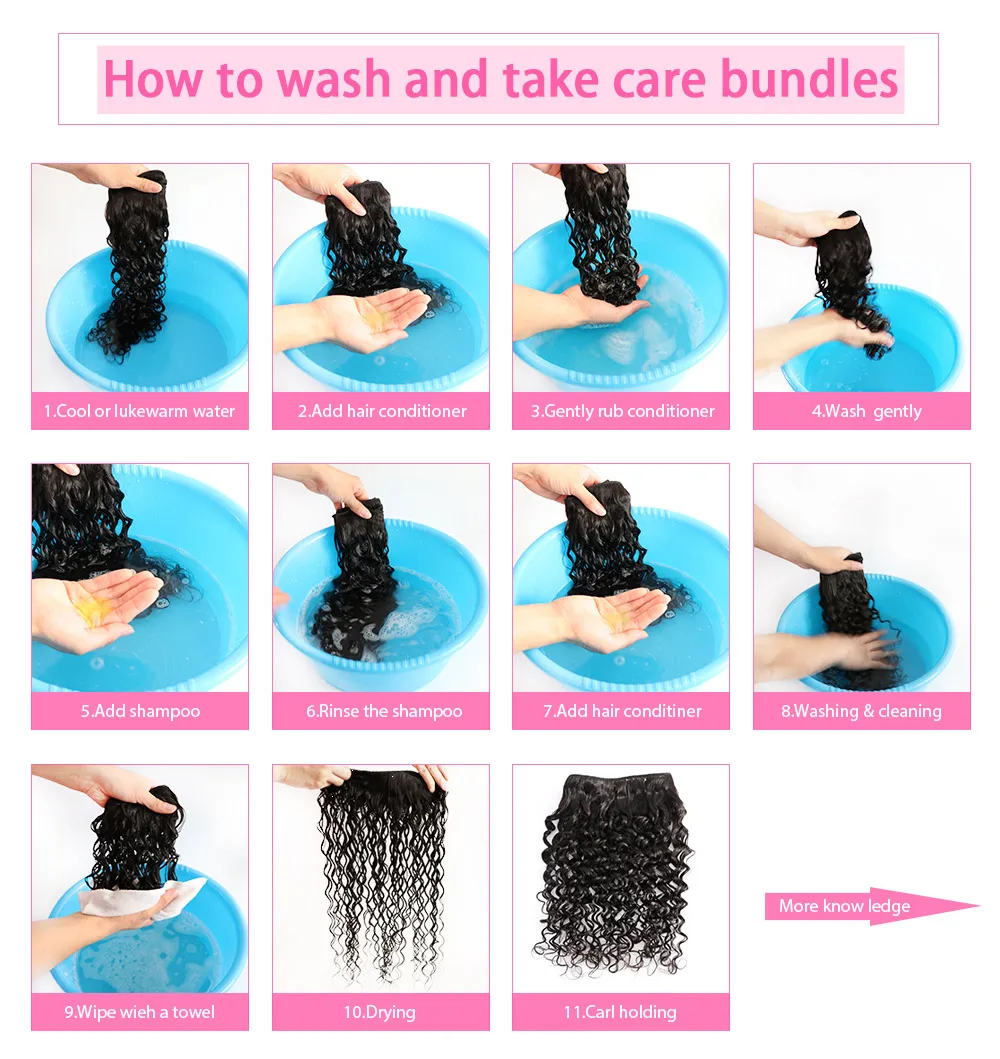 How to wash and take care bundles

1.Cool or lukewarm water

2.Add hair conditioner

3.Gently rub conditioner

4.Wash gently

5.Add shampoo

6.Rinse the shampoo

7.Add hair conditiner

8.Washing & cleaning

9.Wipe wieh a towel

10.Drying

11.Carl holding

More know ledge