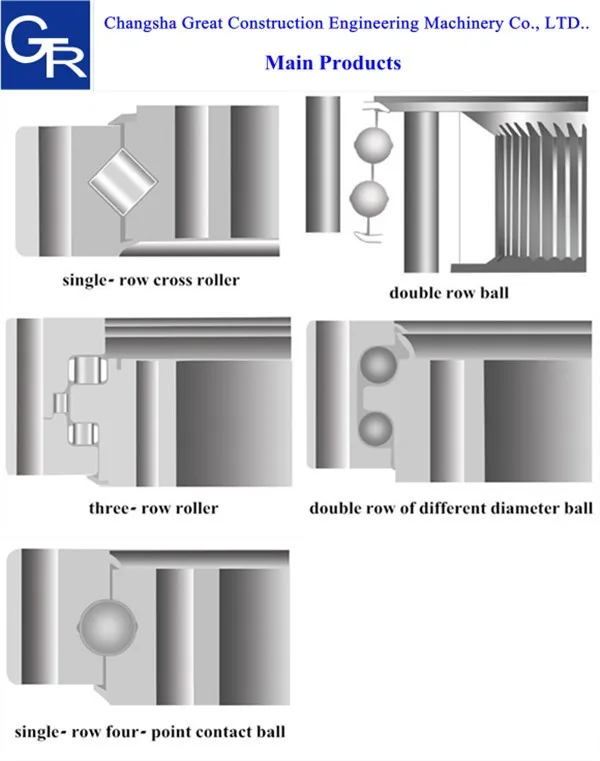 GR

Changsha Great Construction Engineering Machinery Co., LTD..

Main Products

single- row cross roller

double row ball

three- row roller

double row of different diameter ball

single- row four- point contact ball