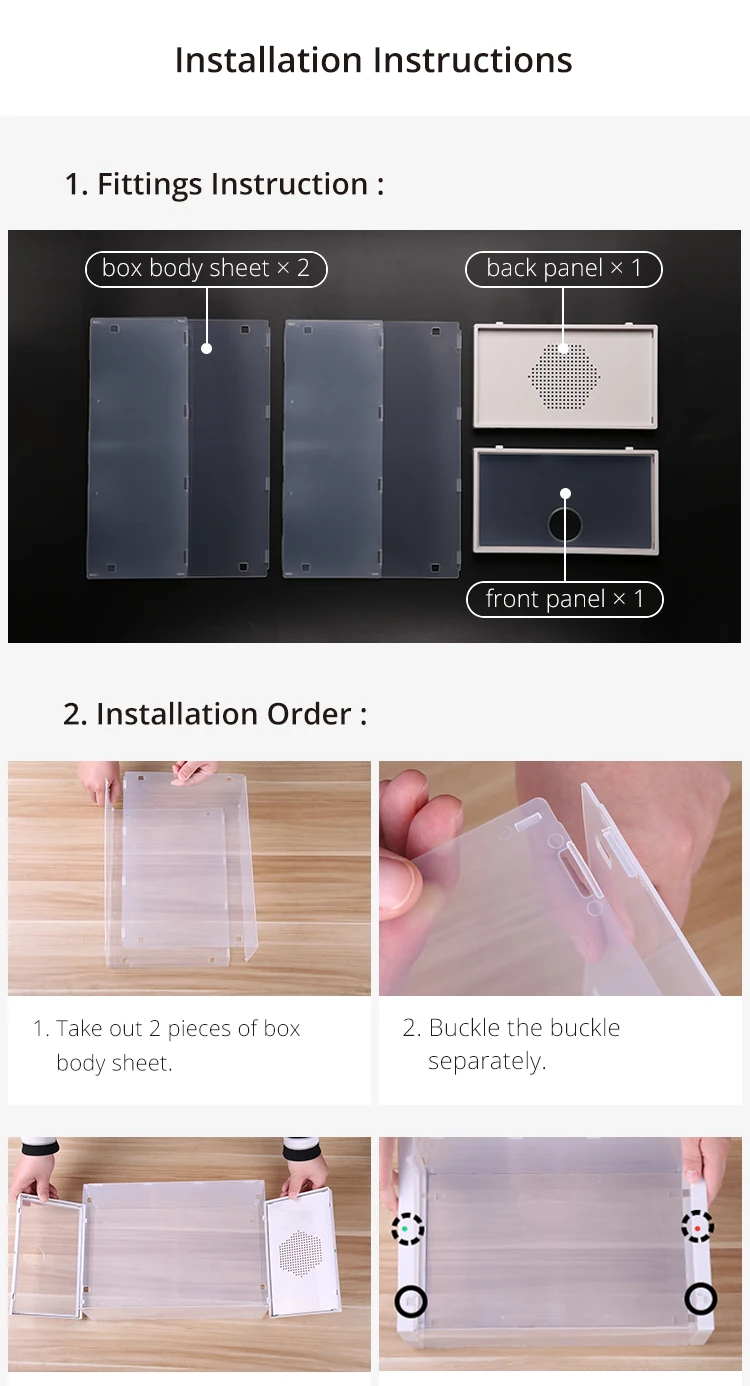 Installation Instructions

1. Fittings Instruction :

box body sheet × 2

back panel × 1

front panel × 1

2. Installation Order :

1. Take out 2 pieces of box body sheet.

2. Buckle the buckle separately.