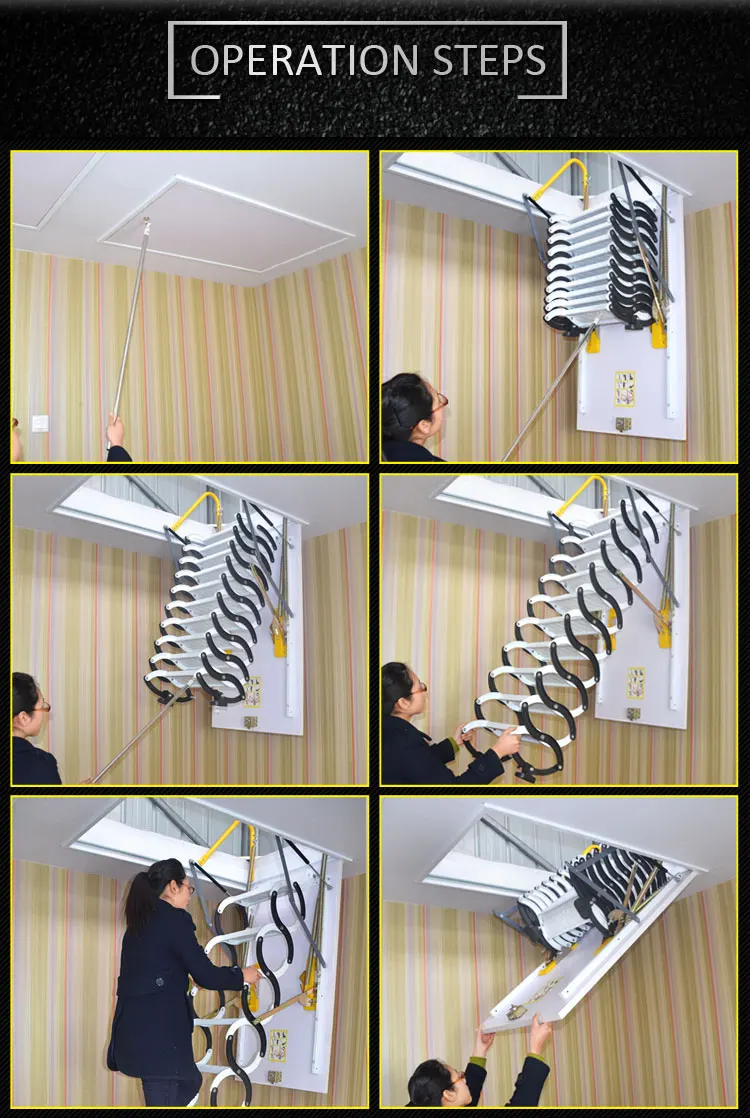 OPERATION STEPS