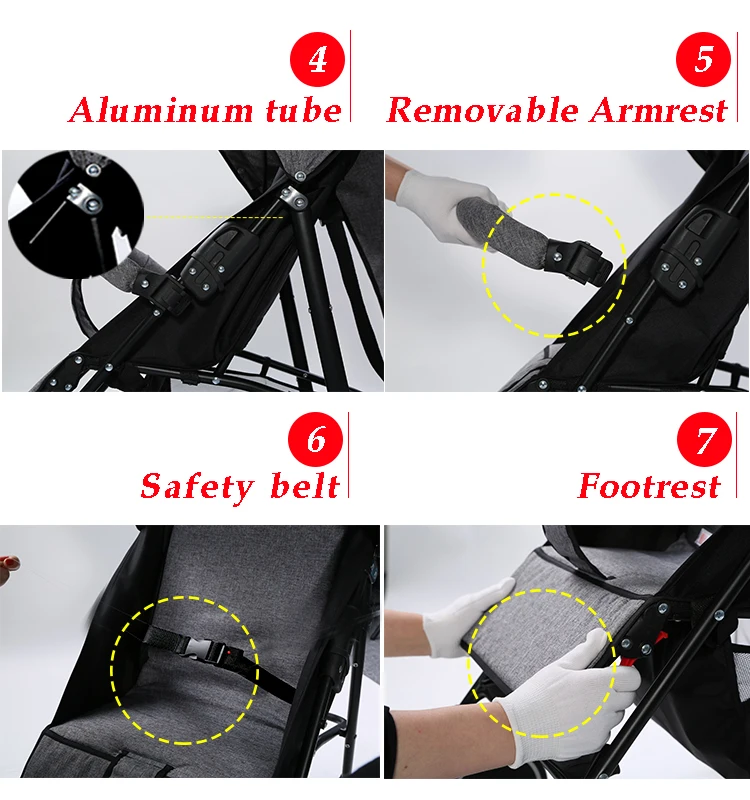 4
Aluminum tube

5
Removable Armrest

6
Safety belt

7
Footrest