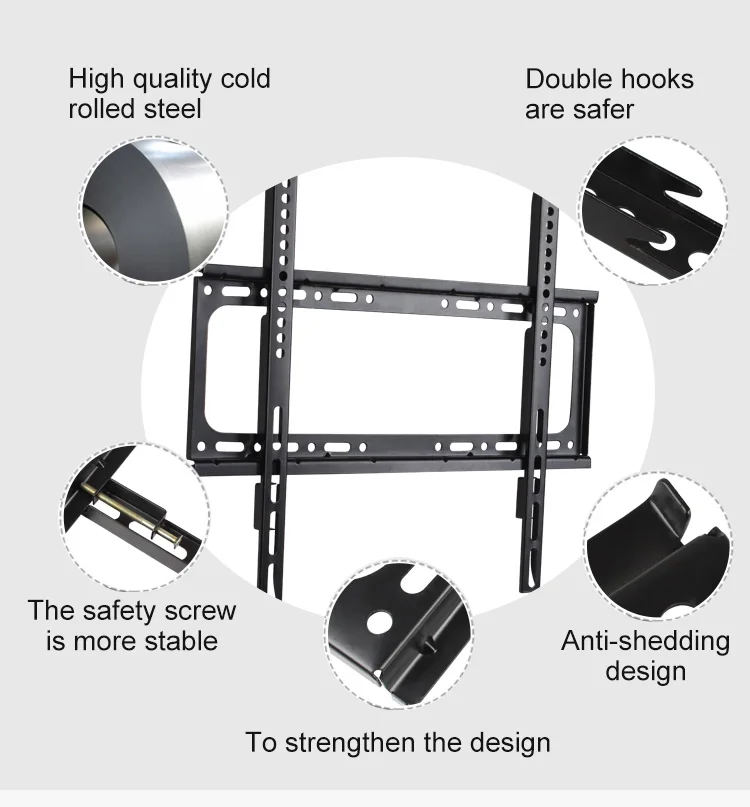 High quality cold rolled steel

Double hooks are safer

The safety screw is more stable

Anti-shedding design

To strengthen the design