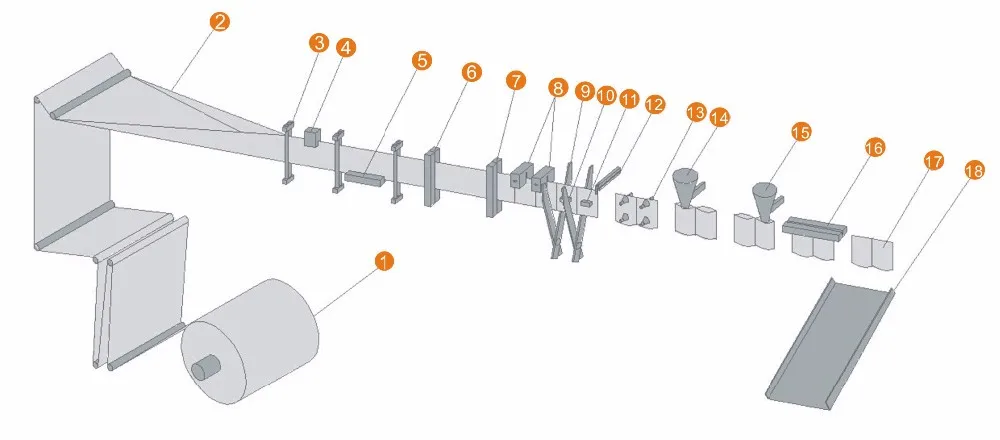 2
3
4
5
6
7
8
9
10
11
12
13
14
15
16
17
18
1