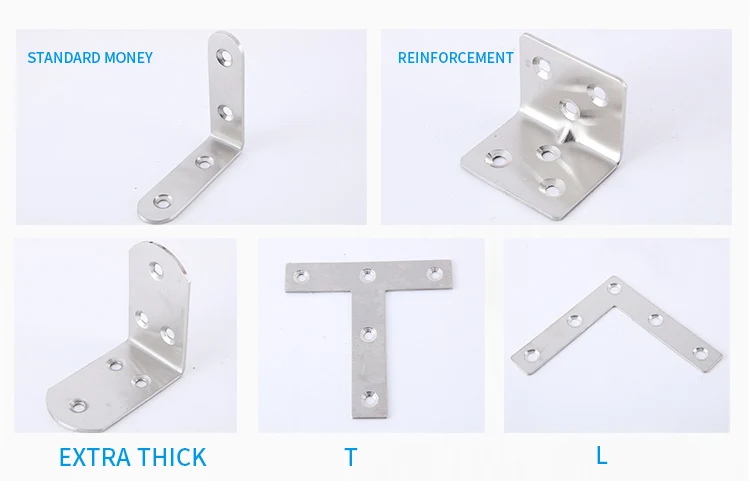 STANDARD MONEY

REINFORCEMENT

EXTRA THICK

T

L