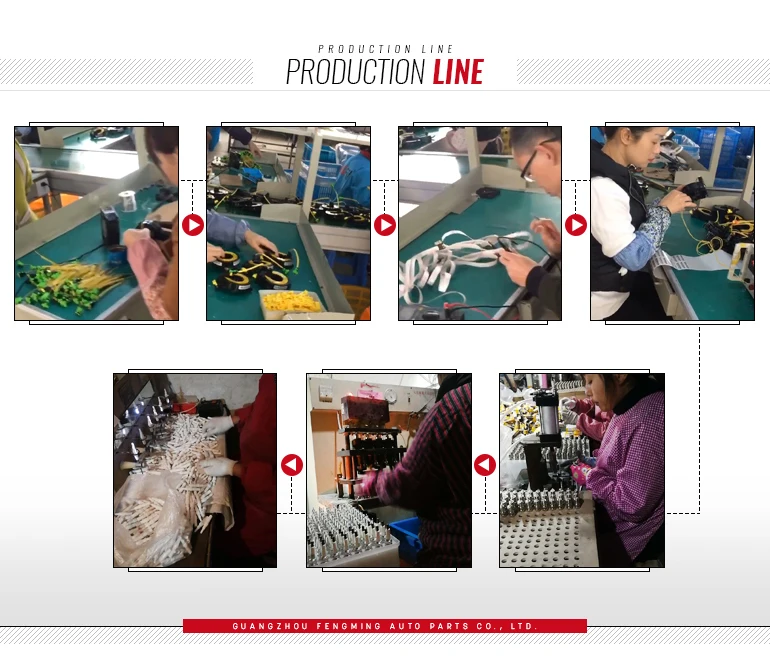 PRODUCTION LINE
PRODUCTION LINE

GUANGZHOU FENGMING AUTO PARTS CO., LTD.