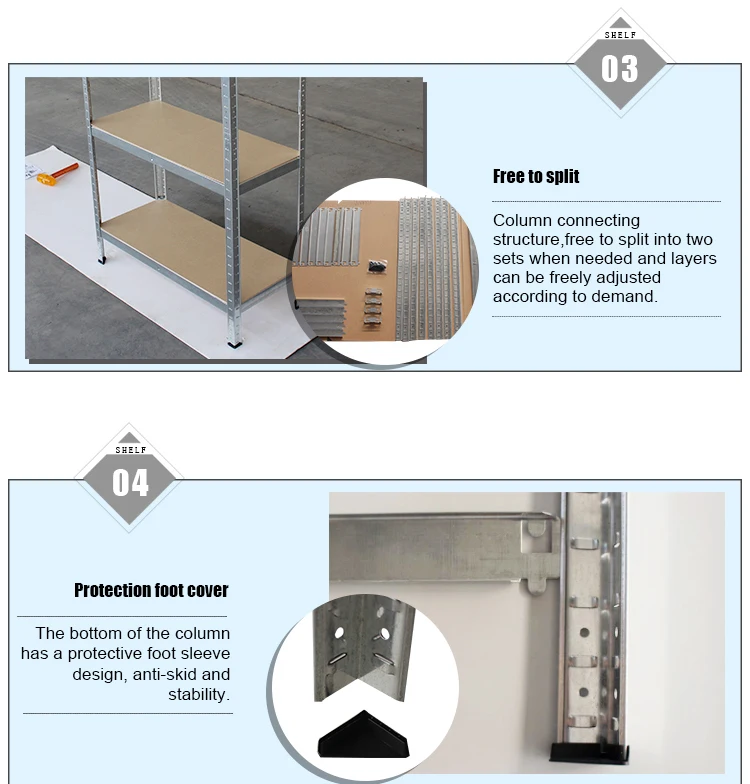 SHELF
03

Free to split

Column connecting structure,free to split into two sets when needed and layers can be freely adjusted according to demand.

SHELF
04

Protection foot cover

The bottom of the column has a protective foot sleeve design, anti-skid and stability.