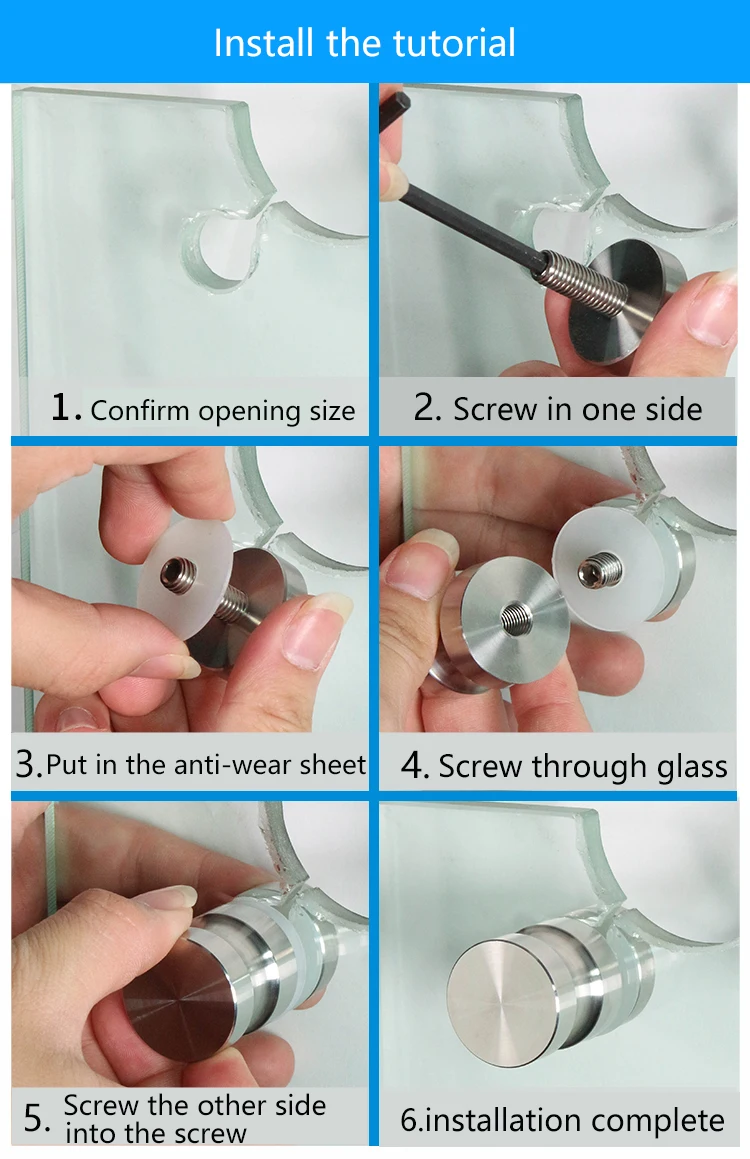 Install the tutorial

1. Confirm opening size

2. Screw in one side

3.Put in the anti-wear sheet

4. Screw through glass

5. Screw the other side into the screw

6.installation complete