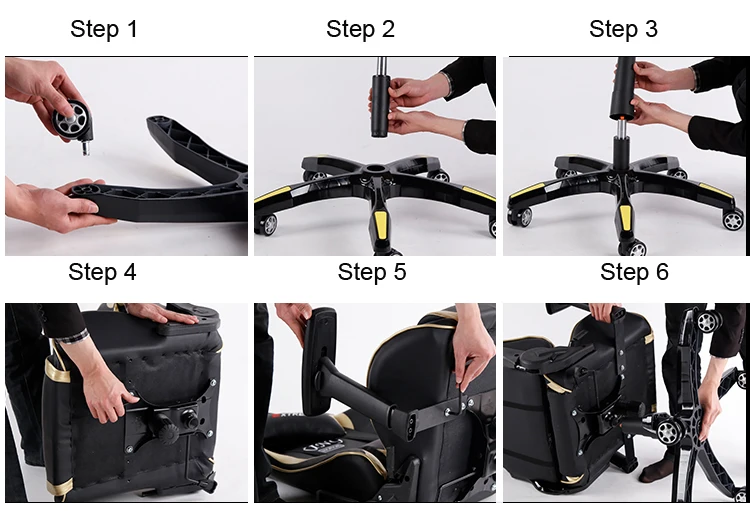 Step 1

Step 2

Step 3

Step 4

Step 5

Step 6