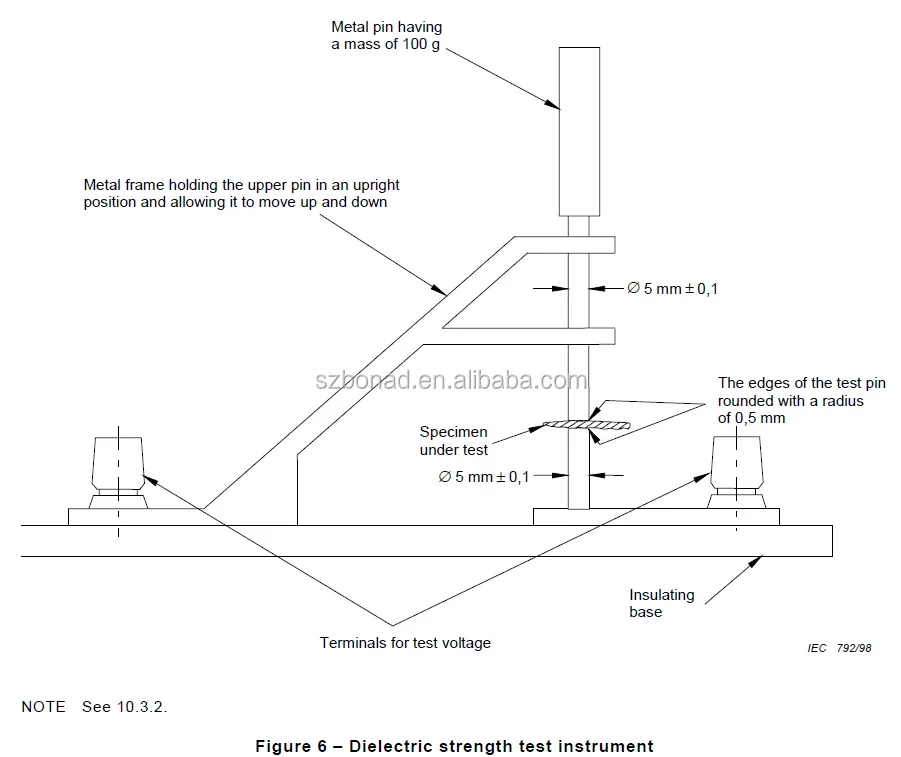 Metal pin having a mass of 100 g

Metal frame holding the upper pin in an upright position and allowing it to move up and down

$\varnothing$ 5 mm $\pm$ 0,1

szbonad.en.alibaba.com

The edges of the test pin rounded with a radius of 0,5 mm

Specimen under test

$\varnothing$ 5 mm $\pm$ 0,1

Insulating base

Terminals for test voltage

IEC 792/98

NOTE See 10.3.2.

Figure 6 – Dielectric strength test instrument