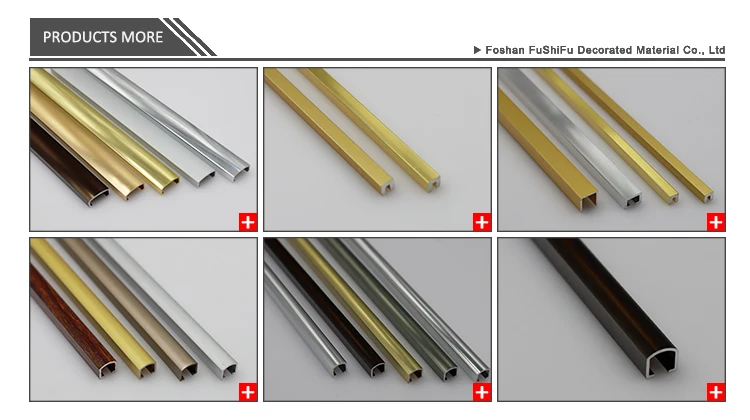 PRODUCTS MORE

▶ Foshan FuShiFu Decorated Material Co., Ltd

+

+

+

+

+

+