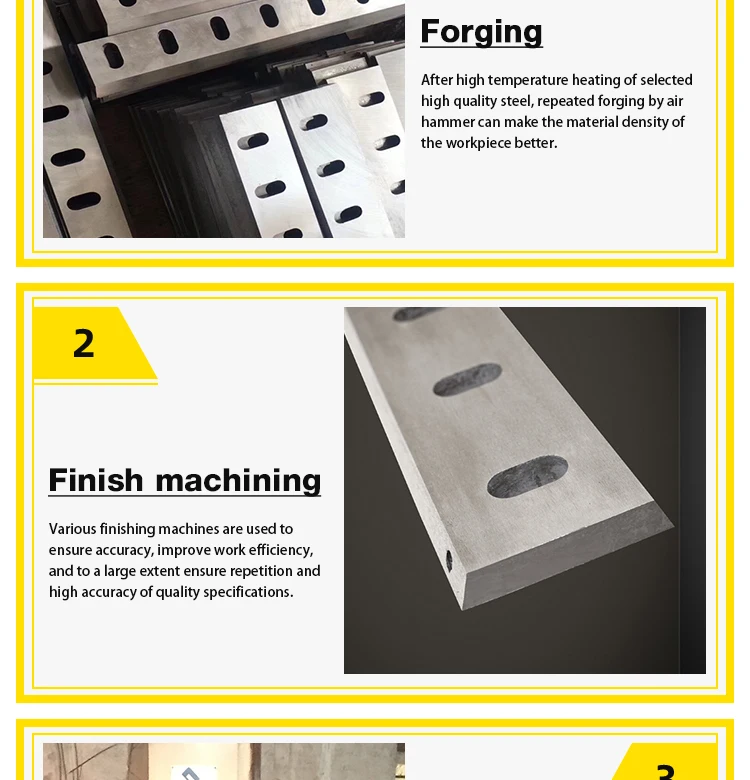 Forging

After high temperature heating of selected high quality steel, repeated forging by air hammer can make the material density of the workpiece better.

2

Finish machining

Various finishing machines are used to ensure accuracy, improve work efficiency, and to a large extent ensure repetition and high accuracy of quality specifications.

3