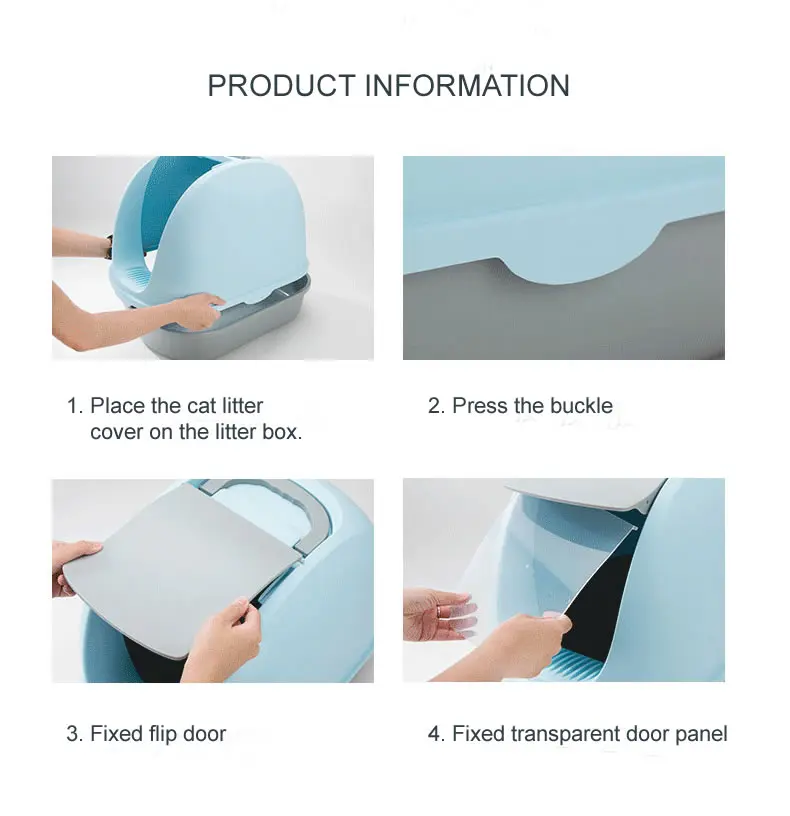 PRODUCT INFORMATION

1. Place the cat litter cover on the litter box.

2. Press the buckle

3. Fixed flip door

4. Fixed transparent door panel