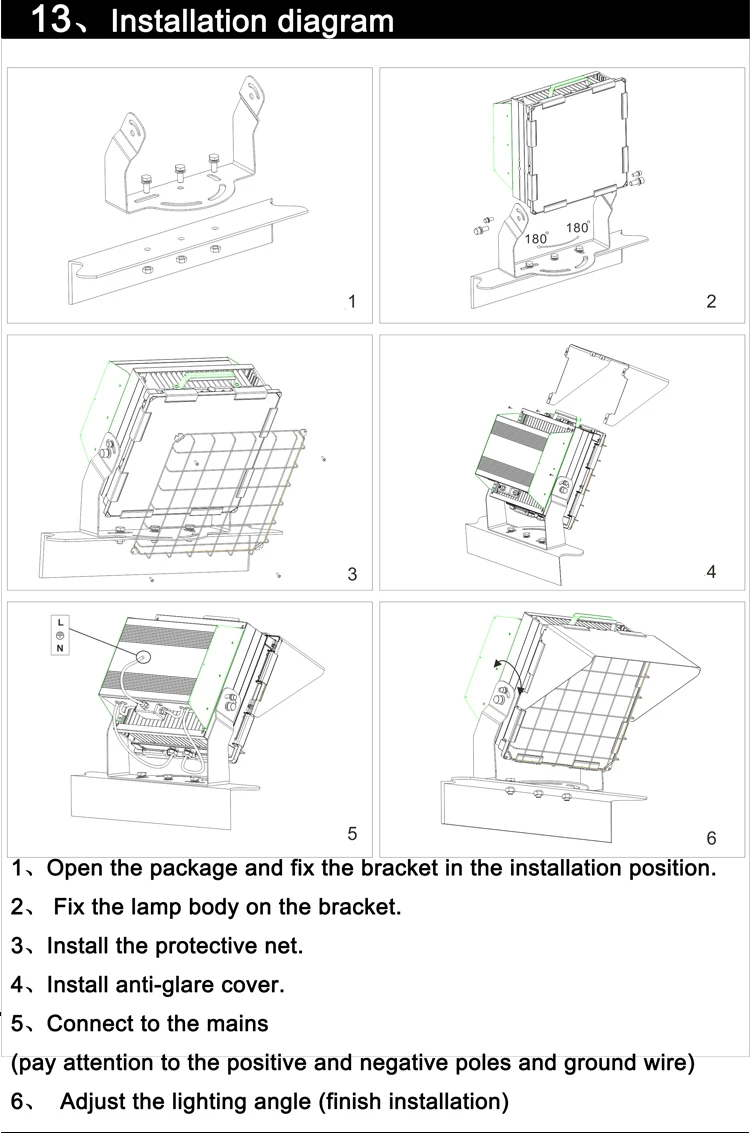 13、Installation diagram

1

180°
180°

2

3

4

L
N

5

6

1、Open the package and fix the bracket in the installation position.

2、 Fix the lamp body on the bracket.

3、Install the protective net.

4、Install anti-glare cover.

5、Connect to the mains
(pay attention to the positive and negative poles and ground wire)

6、 Adjust the lighting angle (finish installation)