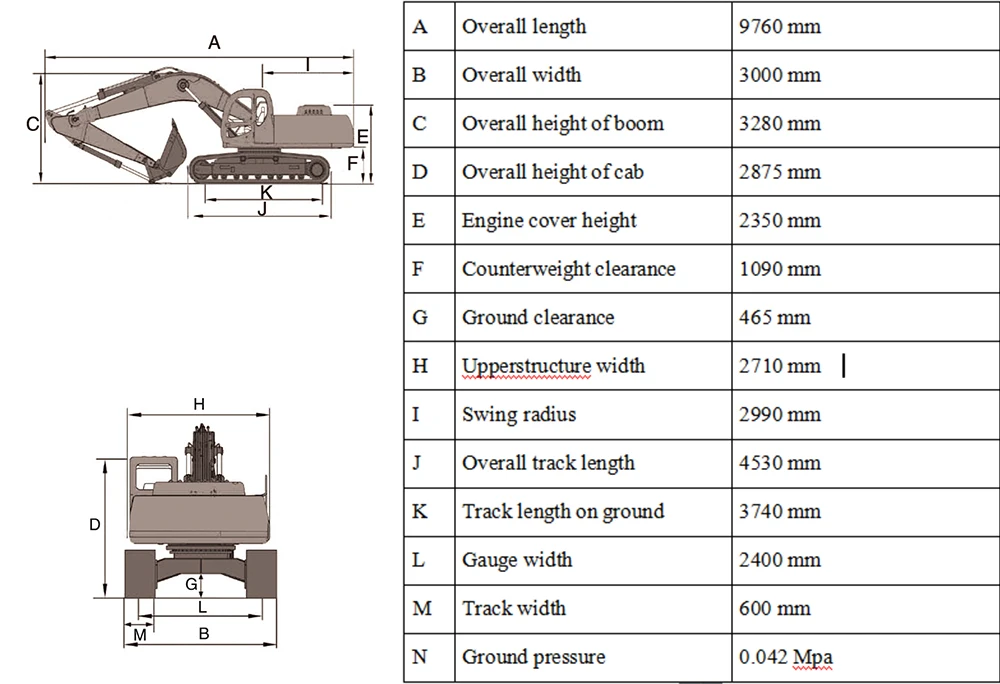 A
I
C
E
F
K
J

H
D
G
L
M
B

| A | Overall length | 9760 mm |
|---|---|---|
| B | Overall width | 3000 mm |
| C | Overall height of boom | 3280 mm |
| D | Overall height of cab | 2875 mm |
| E | Engine cover height | 2350 mm |
| F | Counterweight clearance | 1090 mm |
| G | Ground clearance | 465 mm |
| H | Upperstructure width | 2710 mm |
| I | Swing radius | 2990 mm |
| J | Overall track length | 4530 mm |
| K | Track length on ground | 3740 mm |
| L | Gauge width | 2400 mm |
| M | Track width | 600 mm |
| N | Ground pressure | 0.042 Mpa |