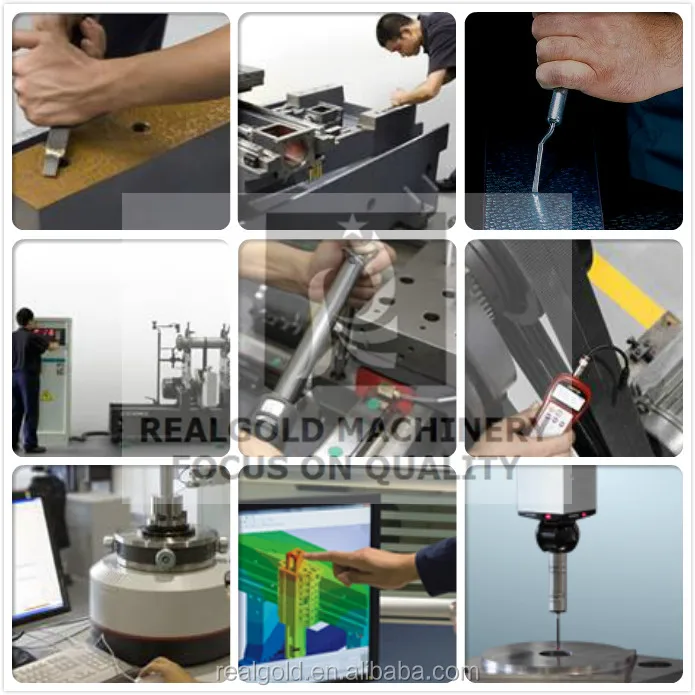 REALGOLD MACHINERY
FOCUS ON QUALITY
realgold.en.alibaba.com