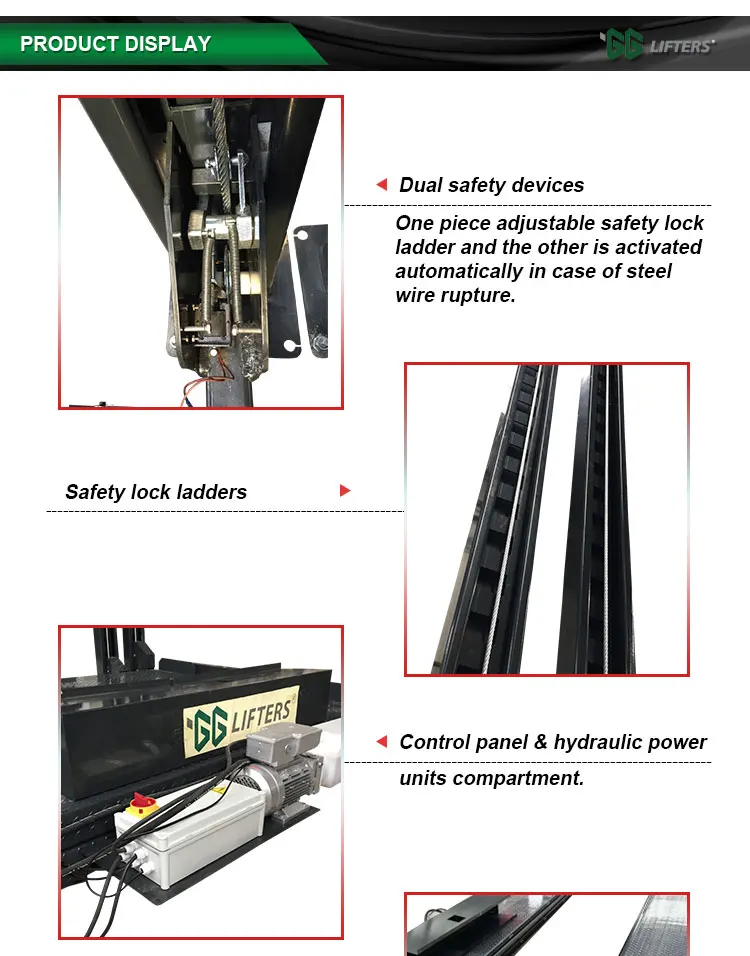 PRODUCT DISPLAY

GG LIFTERS

Dual safety devices

One piece adjustable safety lock ladder and the other is activated automatically in case of steel wire rupture.

Safety lock ladders

GG LIFTERS

Control panel & hydraulic power units compartment.