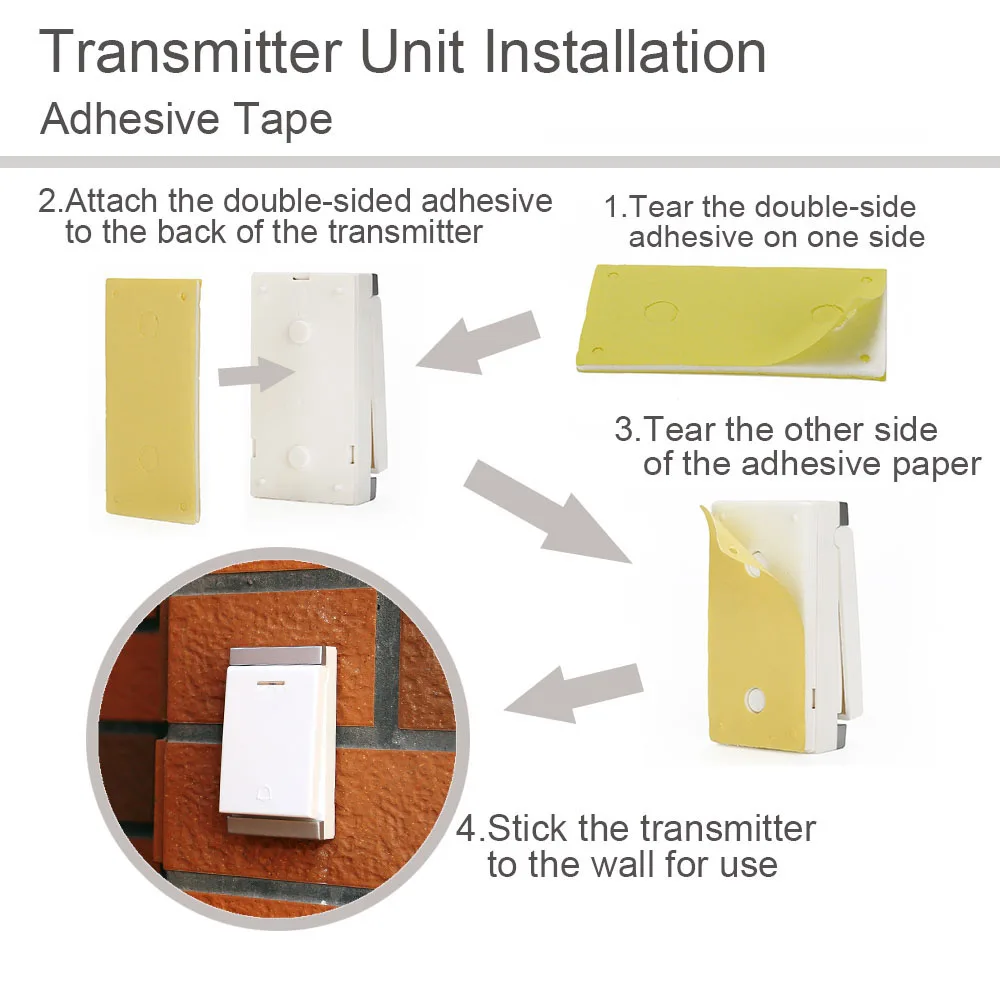 Transmitter Unit Installation
Adhesive Tape

2.Attach the double-sided adhesive to the back of the transmitter

1.Tear the double-side adhesive on one side

3.Tear the other side of the adhesive paper

4.Stick the transmitter to the wall for use