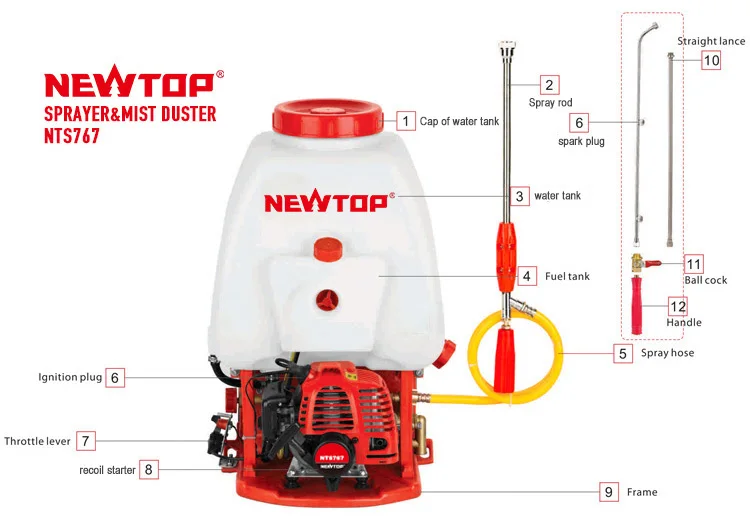 NEWTOP®
SPRAYER&MIST DUSTER
NTS767

NEWTOP®

1 Cap of water tank

2 Spray rod

3 water tank

4 Fuel tank

5 Spray hose

6 spark plug

Straight lance 10

11 Ball cock

12 Handle

Ignition plug 6

Throttle lever 7

recoil starter 8

9 Frame

NTS767
NEWTOP