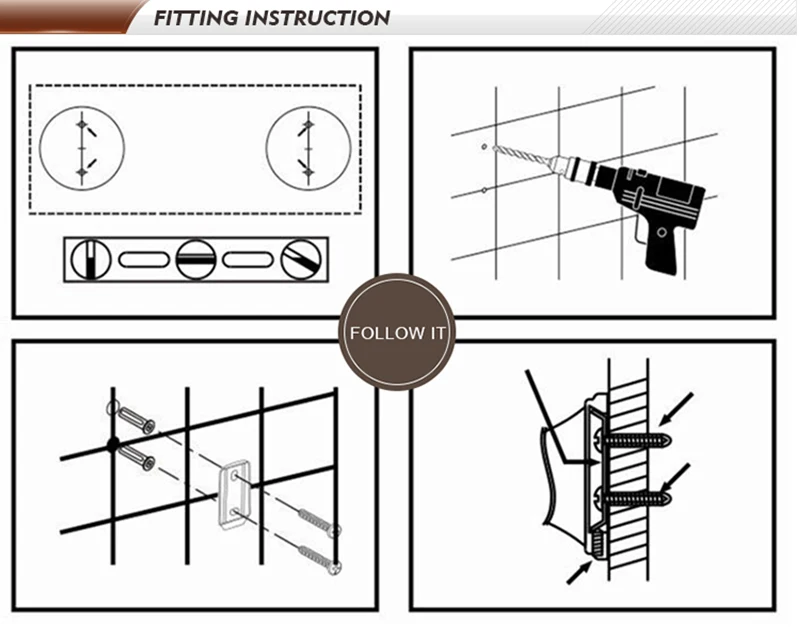 FITTING INSTRUCTION

FOLLOW IT