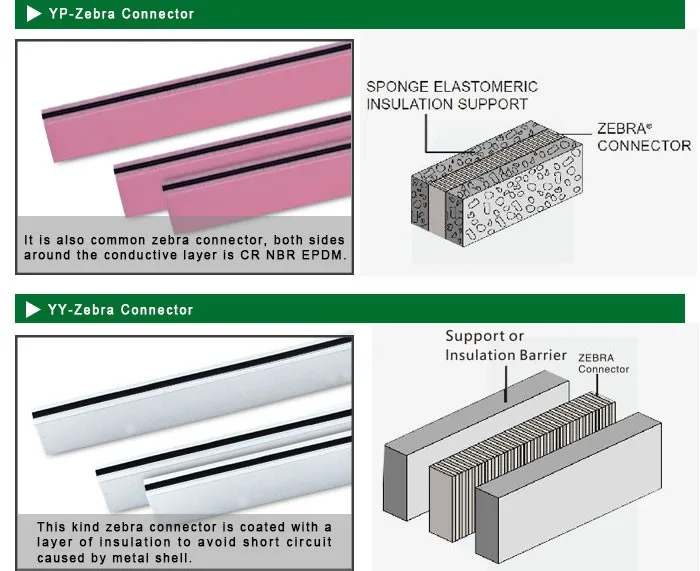 YP-Zebra Connector

It is also common zebra connector, both sides around the conductive layer is CR NBR EPDM.

SPONGE ELASTOMERIC INSULATION SUPPORT

ZEBRA® CONNECTOR

YY-Zebra Connector

This kind zebra connector is coated with a layer of insulation to avoid short circuit caused by metal shell.

Support or Insulation Barrier

ZEBRA Connector