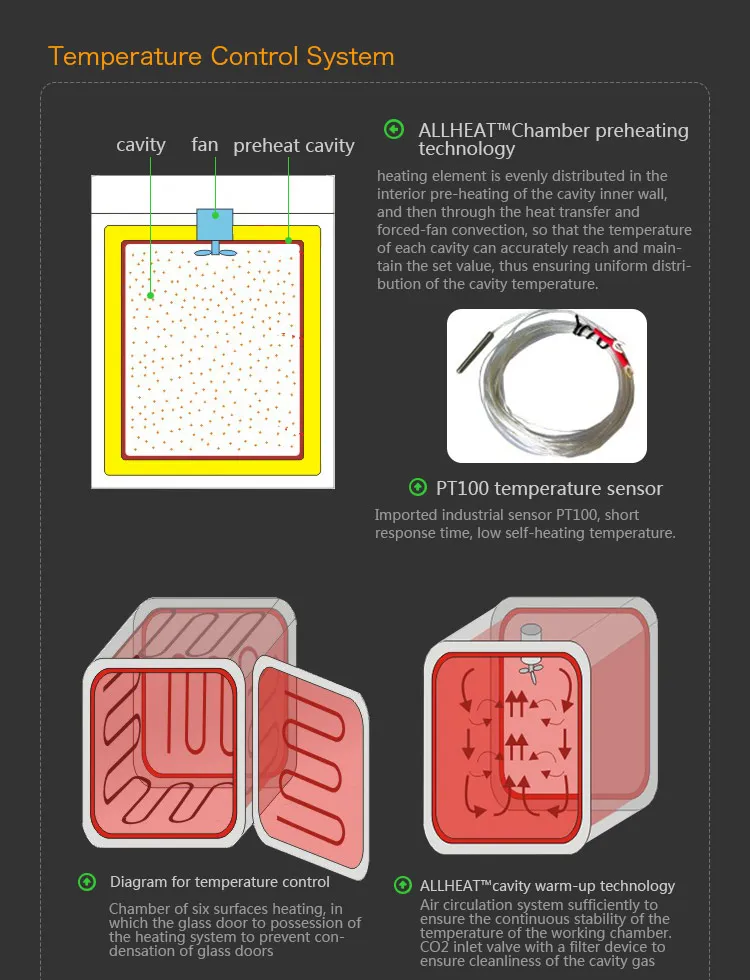 Temperature Control System

cavity fan preheat cavity

ALLHEAT™Chamber preheating technology

heating element is evenly distributed in the interior pre-heating of the cavity inner wall, and then through the heat transfer and forced-fan convection, so that the temperature of each cavity can accurately reach and maintain the set value, thus ensuring uniform distribution of the cavity temperature.

PT100 temperature sensor

Imported industrial sensor PT100, short response time, low self-heating temperature.

Diagram for temperature control

Chamber of six surfaces heating, in which the glass door to possession of the heating system to prevent condensation of glass doors

ALLHEAT™cavity warm-up technology

Air circulation system sufficiently to ensure the continuous stability of the temperature of the working chamber. CO2 inlet valve with a filter device to ensure cleanliness of the cavity gas