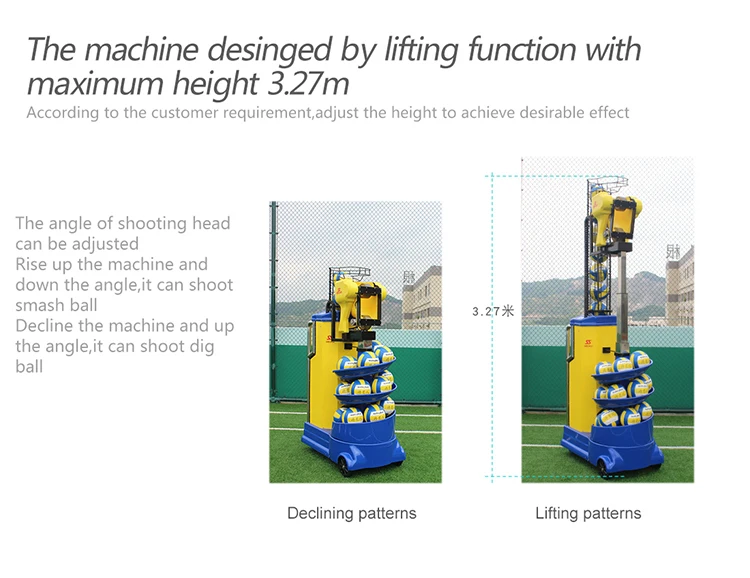 The machine desinged by lifting function with maximum height 3.27m
According to the customer requirement,adjust the height to achieve desirable effect

The angle of shooting head can be adjusted
Rise up the machine and down the angle,it can shoot smash ball
Decline the machine and up the angle,it can shoot dig ball

3.27米

Declining patterns

Lifting patterns