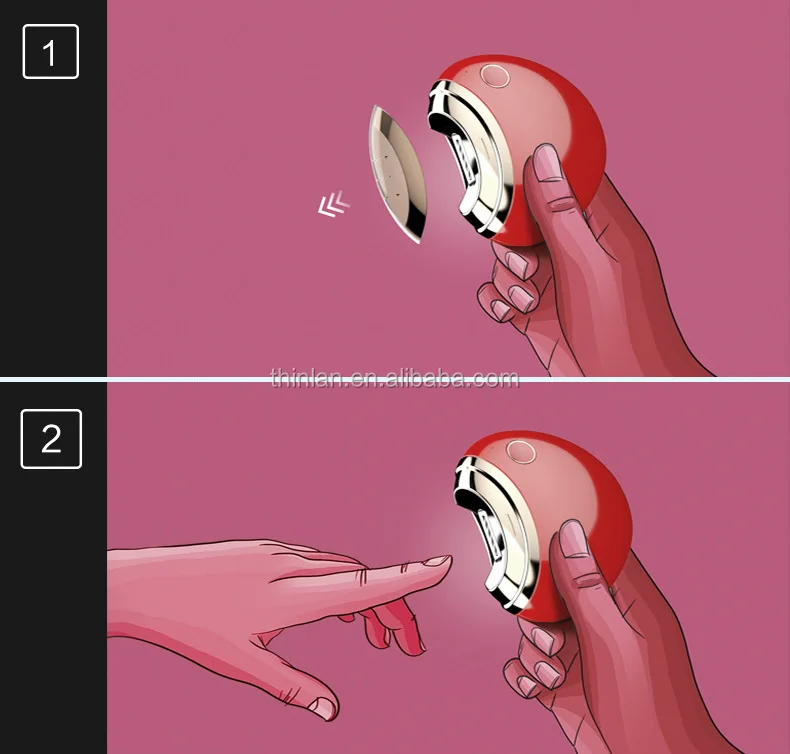 1

thinlan.en.alibaba.com

2