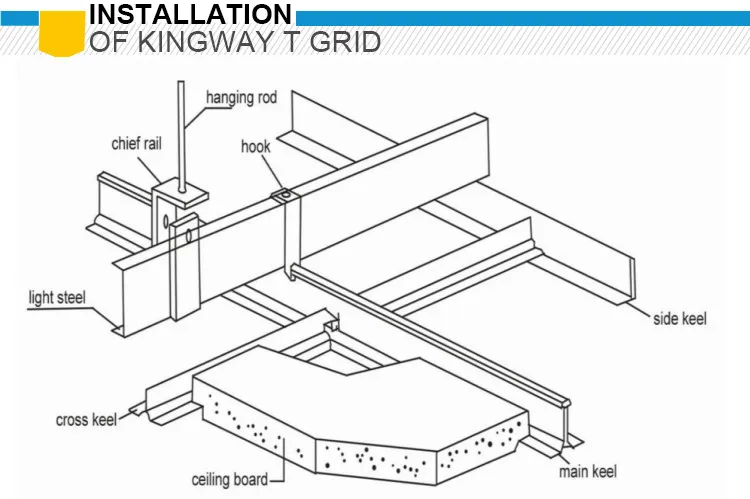 INSTALLATION
OF KINGWAY T GRID

hanging rod
chief rail
hook
light steel
side keel
cross keel
ceiling board
main keel