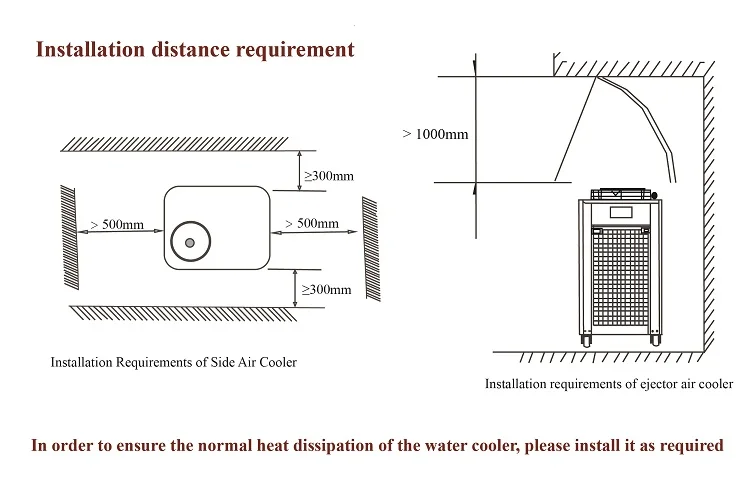 Installation distance requirement

≥300mm

> 500mm

> 500mm

≥300mm

Installation Requirements of Side Air Cooler

> 1000mm

Installation requirements of ejector air cooler

In order to ensure the normal heat dissipation of the water cooler, please install it as required