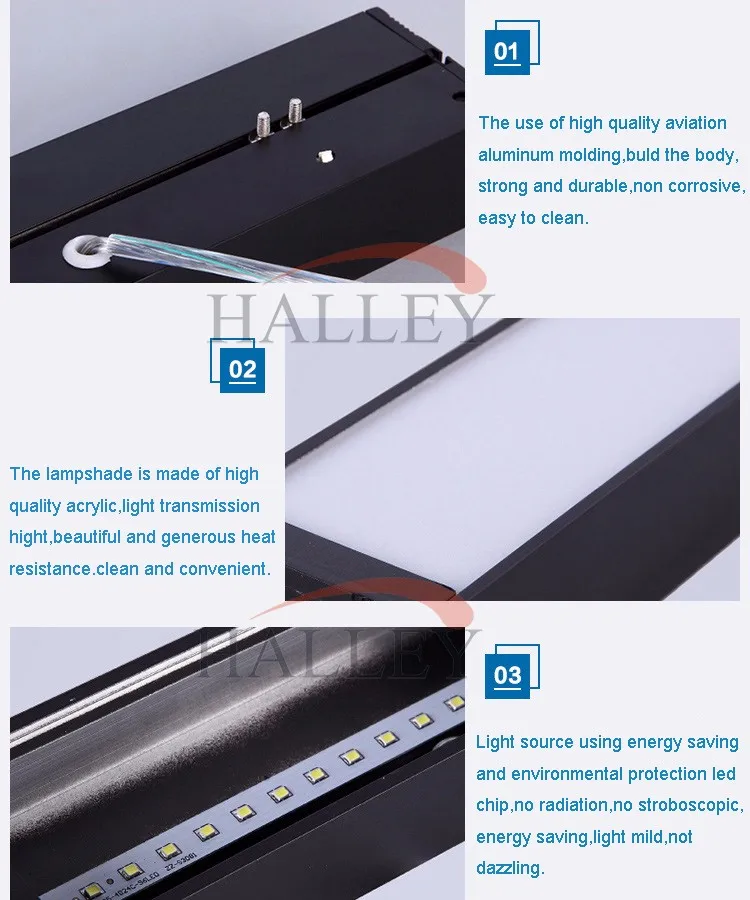 01

The use of high quality aviation aluminum molding,buld the body, strong and durable,non corrosive, easy to clean.

HALLEY

02

The lampshade is made of high quality acrylic,light transmission hight,beautiful and generous heat resistance.clean and convenient.

HALLEY

03

Light source using energy saving and environmental protection led chip,no radiation,no stroboscopic, energy saving,light mild,not dazzling.