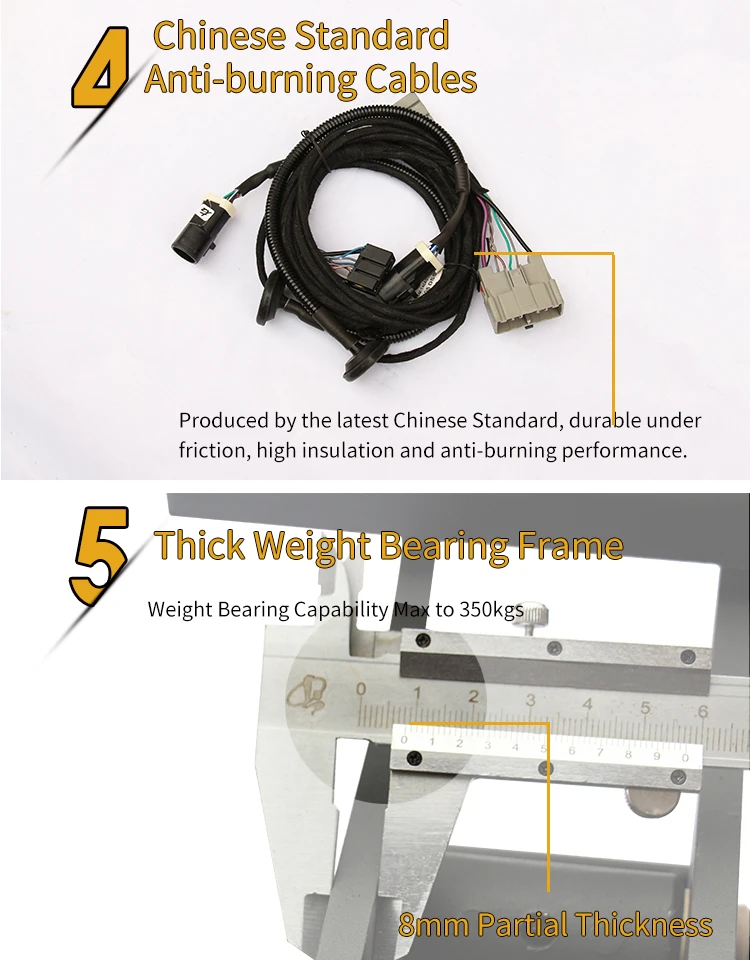 4 Chinese Standard Anti-burning Cables

Produced by the latest Chinese Standard, durable under friction, high insulation and anti-burning performance.

5 Thick Weight Bearing Frame

Weight Bearing Capability Max to 350kgs

0 1 2 3 4 5 6

0 1 2 3 4 5 6 7 8 9 0

8mm Partial Thickness