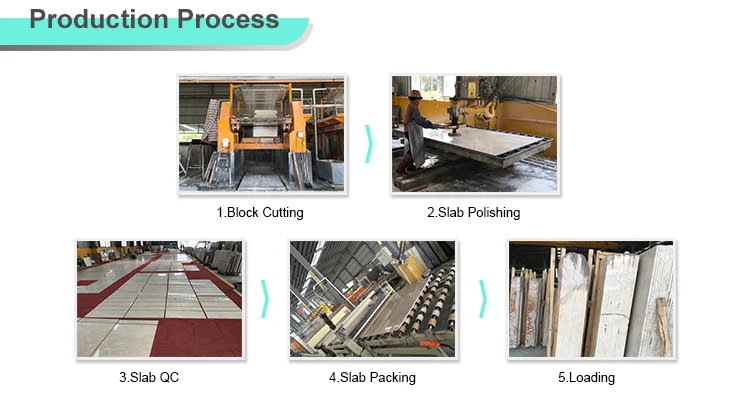 Production Process

1.Block Cutting

2.Slab Polishing

3.Slab QC

4.Slab Packing

5.Loading