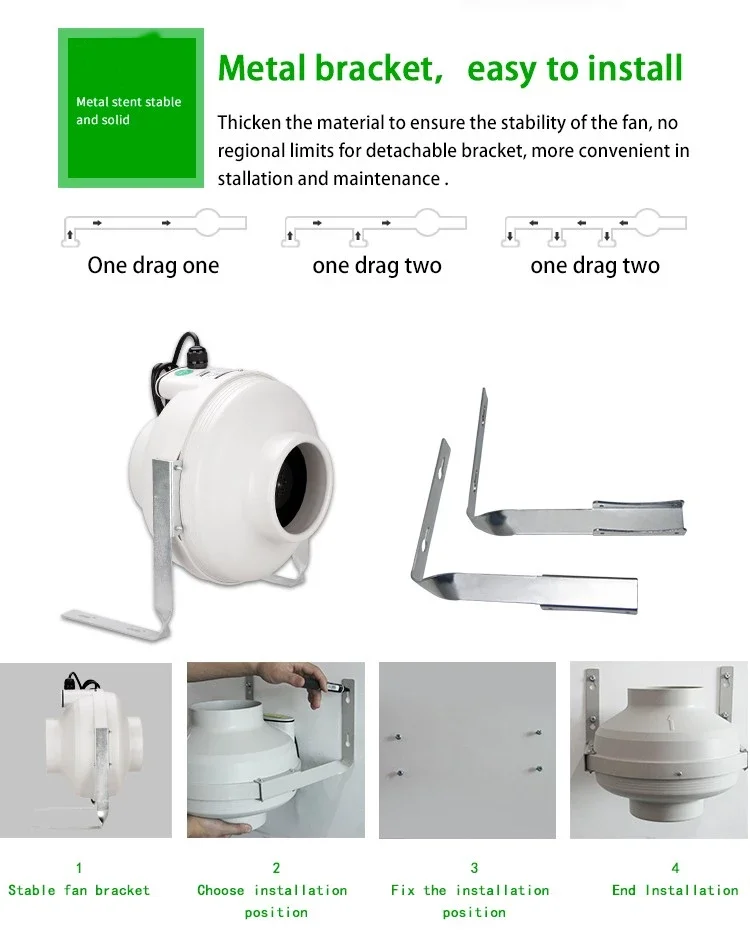 Metal stent stable and solid

Metal bracket, easy to install

Thicken the material to ensure the stability of the fan, no regional limits for detachable bracket, more convenient in stallation and maintenance .

One drag one

one drag two

one drag two

1
Stable fan bracket

2
Choose installation position

3
Fix the installation position

4
End Installation