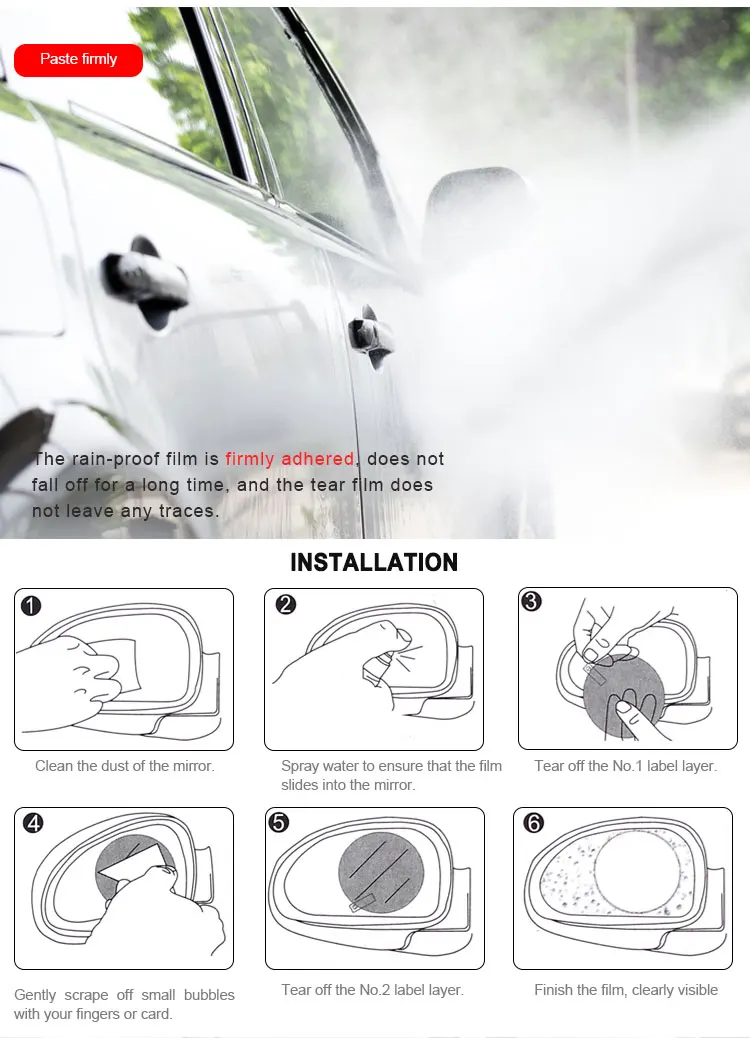 Paste firmly

The rain-proof film is firmly adhered, does not fall off for a long time, and the tear film does not leave any traces.

INSTALLATION

1
Clean the dust of the mirror.

2
Spray water to ensure that the film slides into the mirror.

3
Tear off the No.1 label layer.

4
Gently scrape off small bubbles with your fingers or card.

5
Tear off the No.2 label layer.

6
Finish the film, clearly visible