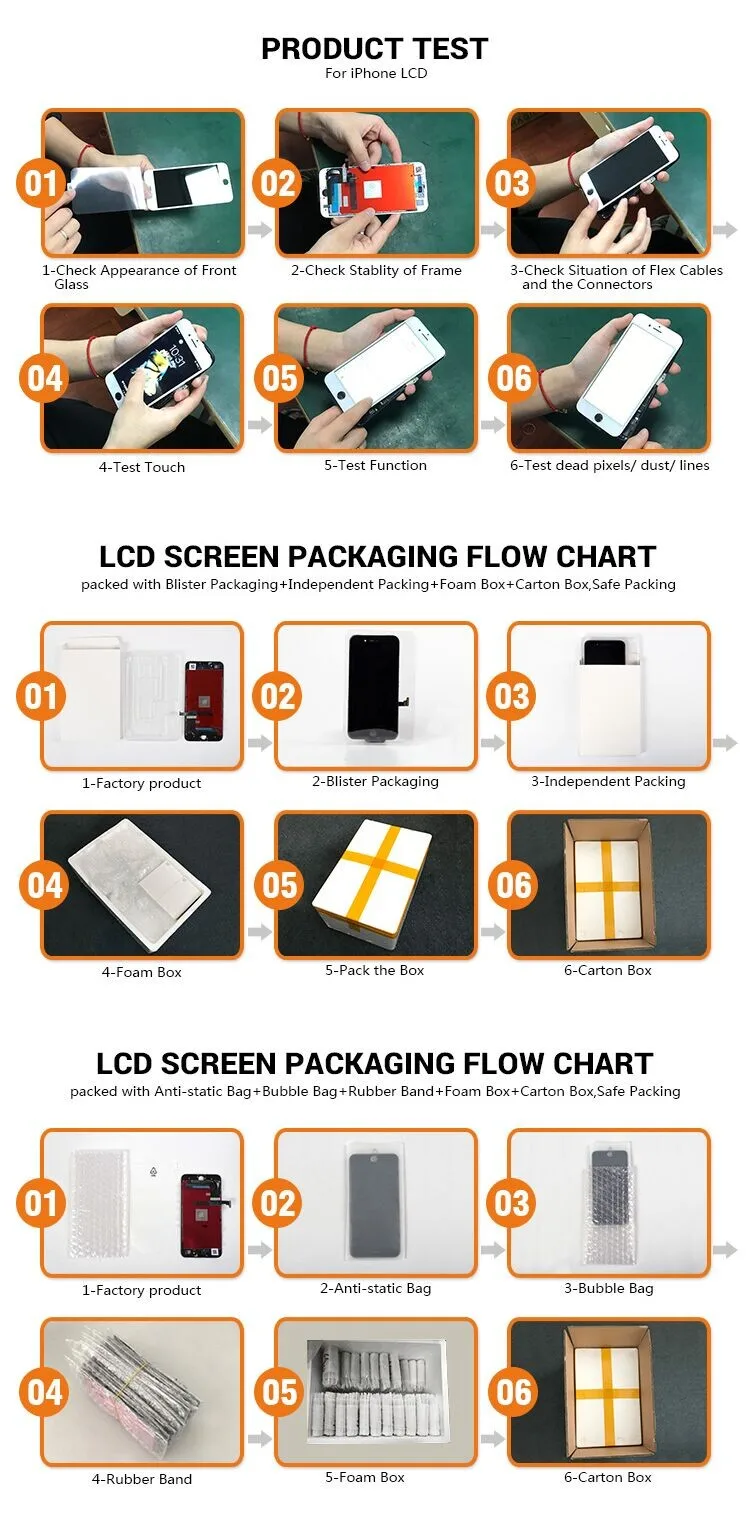 PRODUCT TEST
For iPhone LCD

01
1-Check Appearance of Front Glass

02
2-Check Stablity of Frame

03
3-Check Situation of Flex Cables and the Connectors

04
4-Test Touch

05
5-Test Function

06
6-Test dead pixels/ dust/ lines

LCD SCREEN PACKAGING FLOW CHART
packed with Blister Packaging+Independent Packing+Foam Box+Carton Box,Safe Packing

01
1-Factory product

02
2-Blister Packaging

03
3-Independent Packing

04
4-Foam Box

05
5-Pack the Box

06
6-Carton Box

LCD SCREEN PACKAGING FLOW CHART
packed with Anti-static Bag+Bubble Bag+Rubber Band+Foam Box+Carton Box,Safe Packing

01
1-Factory product

02
2-Anti-static Bag

03
3-Bubble Bag

04
4-Rubber Band

05
5-Foam Box

06
6-Carton Box