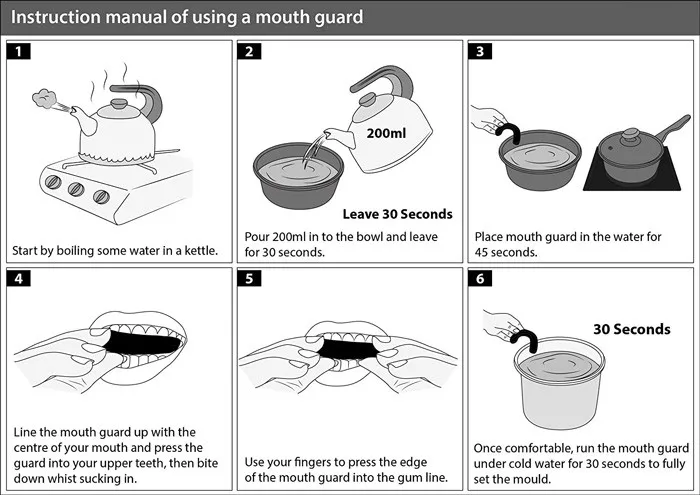 Instruction manual of using a mouth guard

1

Start by boiling some water in a kettle.

2

200ml

Leave 30 Seconds

Pour 200ml in to the bowl and leave for 30 seconds.

3

Place mouth guard in the water for 45 seconds.

4

Line the mouth guard up with the centre of your mouth and press the guard into your upper teeth, then bite down whist sucking in.

5

Use your fingers to press the edge of the mouth guard into the gum line.

6

30 Seconds

Once comfortable, run the mouth guard under cold water for 30 seconds to fully set the mould.