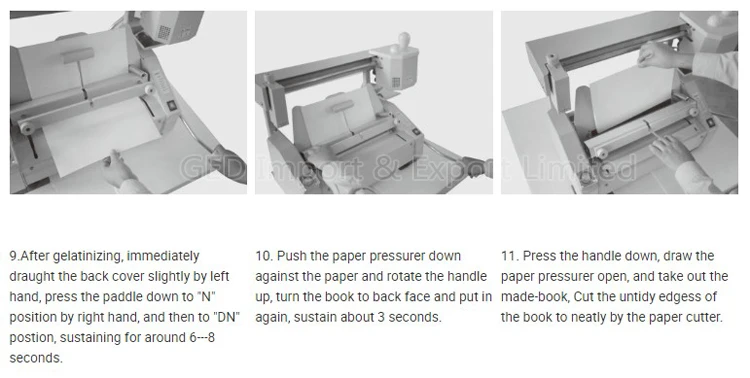 GED Import & Export Limited

9.After gelatinizing, immediately draught the back cover slightly by left hand, press the paddle down to "N" position by right hand, and then to "DN" postion, sustaining for around 6---8 seconds.

10. Push the paper pressurer down against the paper and rotate the handle up, turn the book to back face and put in again, sustain about 3 seconds.

11. Press the handle down, draw the paper pressurer open, and take out the made-book, Cut the untidy edgess of the book to neatly by the paper cutter.