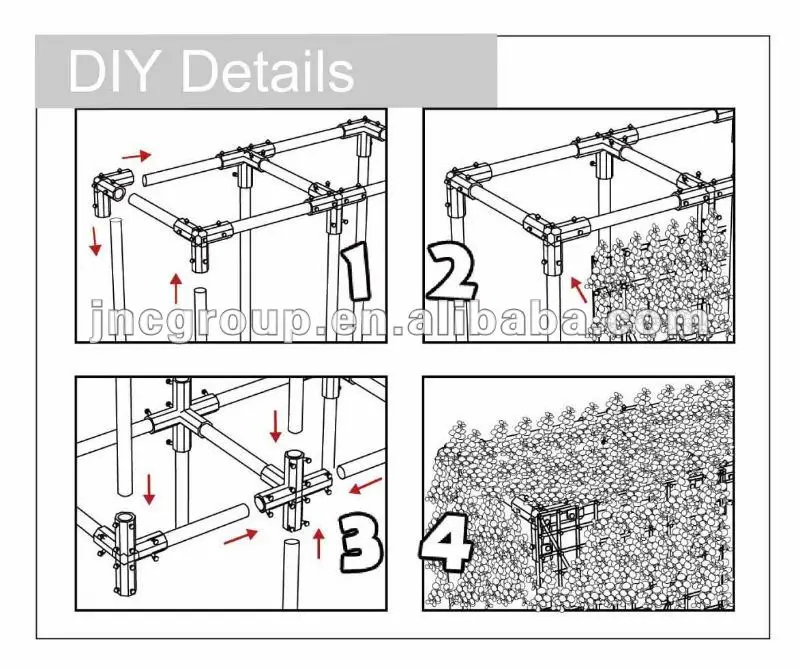 DIY Details

1

2

jncgroup.en.alibaba.com

3

4