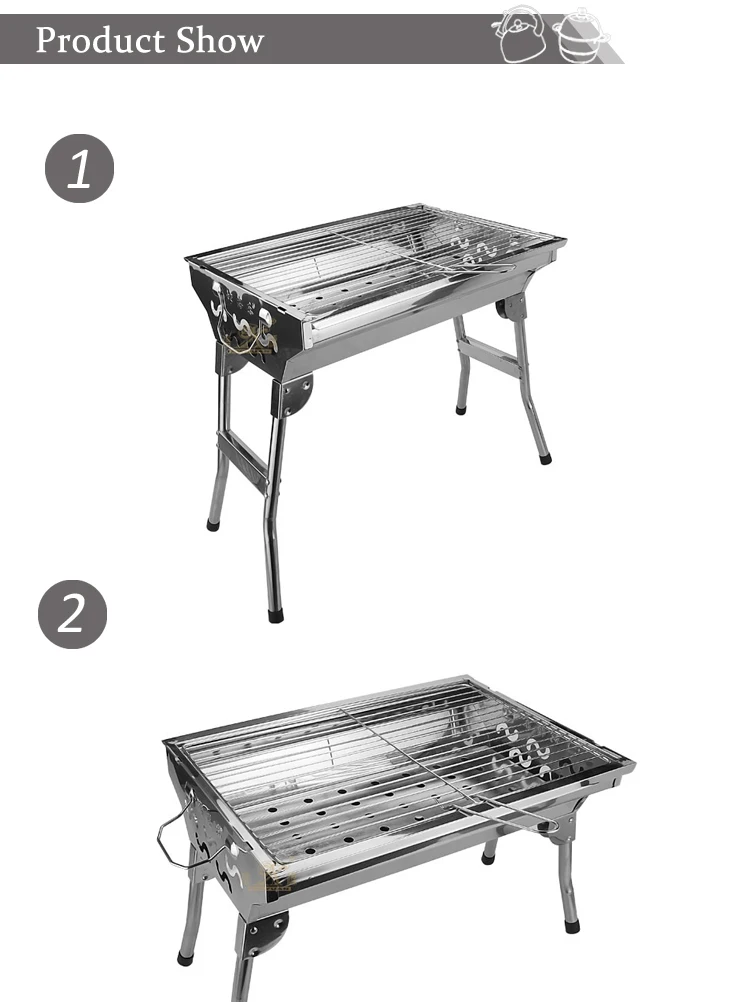 Product Show

1

2