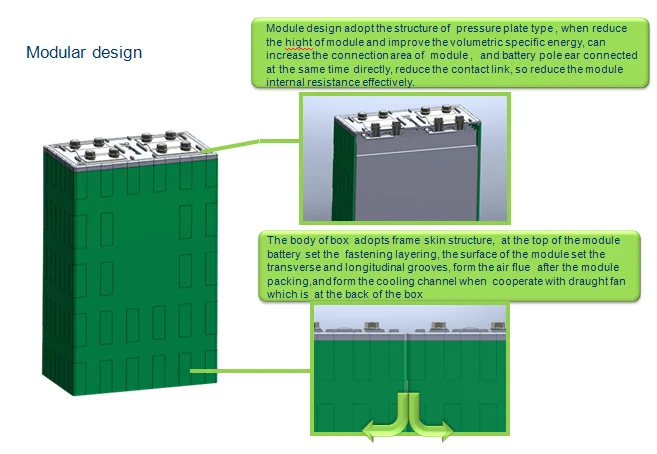 Modular design

Module design adopt the structure of pressure plate type , when reduce the hight of module and improve the volumetric specific energy, can increase the connection area of module , and battery pole ear connected at the same time directly, reduce the contact link, so reduce the module internal resistance effectively.

The body of box adopts frame skin structure, at the top of the module battery set the fastening layering, the surface of the module set the transverse and longitudinal grooves, form the air flue after the module packing,and form the cooling channel when cooperate with draught fan which is at the back of the box