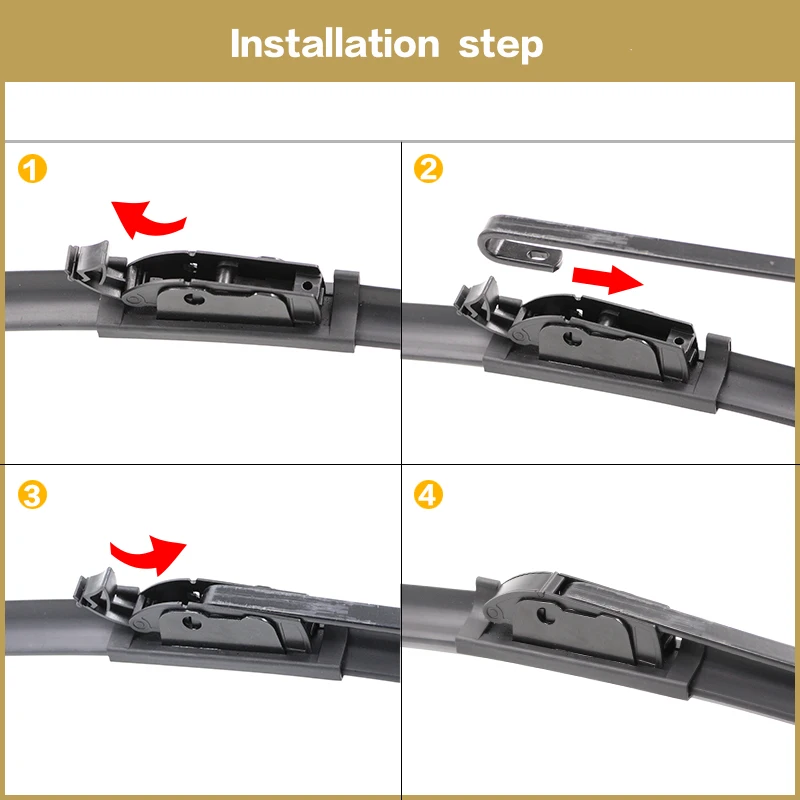 Installation step

1

2

3

4