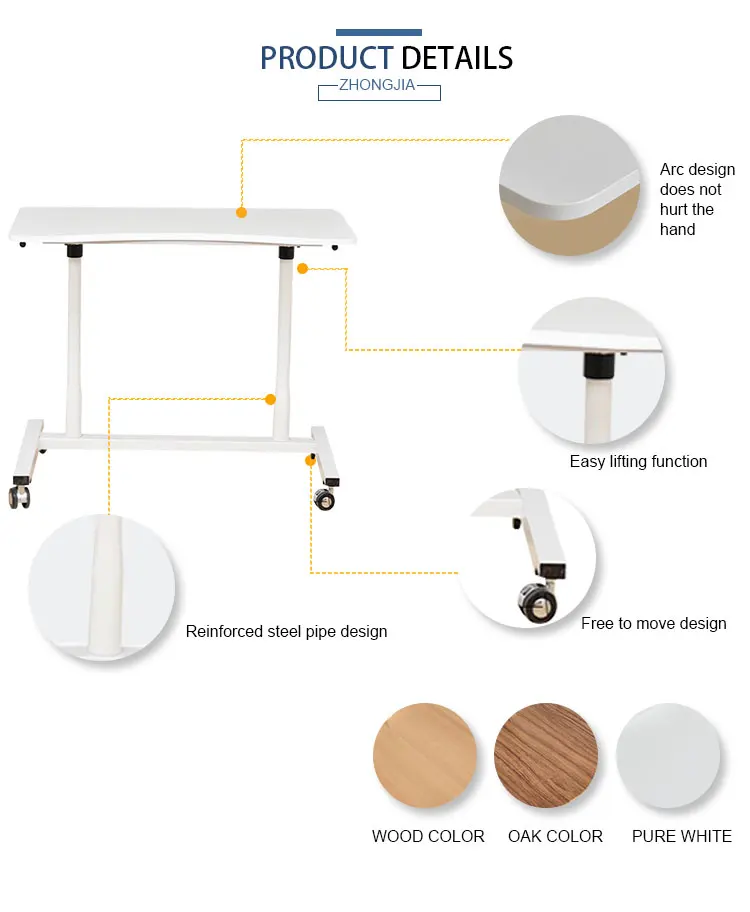 PRODUCT DETAILS
ZHONGJIA

Arc design does not hurt the hand

Easy lifting function

Reinforced steel pipe design

Free to move design

WOOD COLOR
OAK COLOR
PURE WHITE