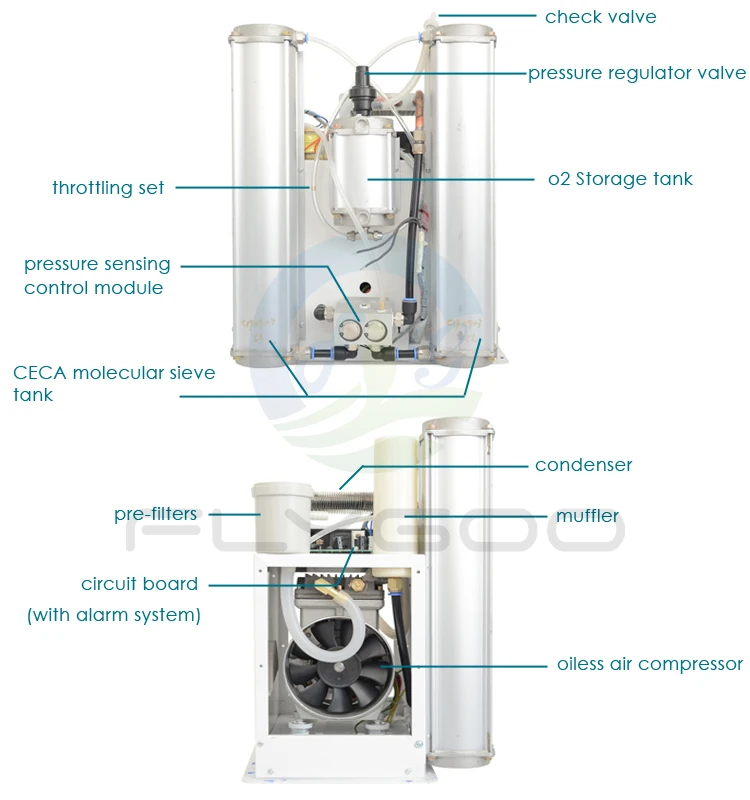 check valve

pressure regulator valve

throttling set

o2 Storage tank

pressure sensing control module

CECA molecular sieve tank

condenser

pre-filters

muffler

FLYGOO

circuit board (with alarm system)

oiless air compressor