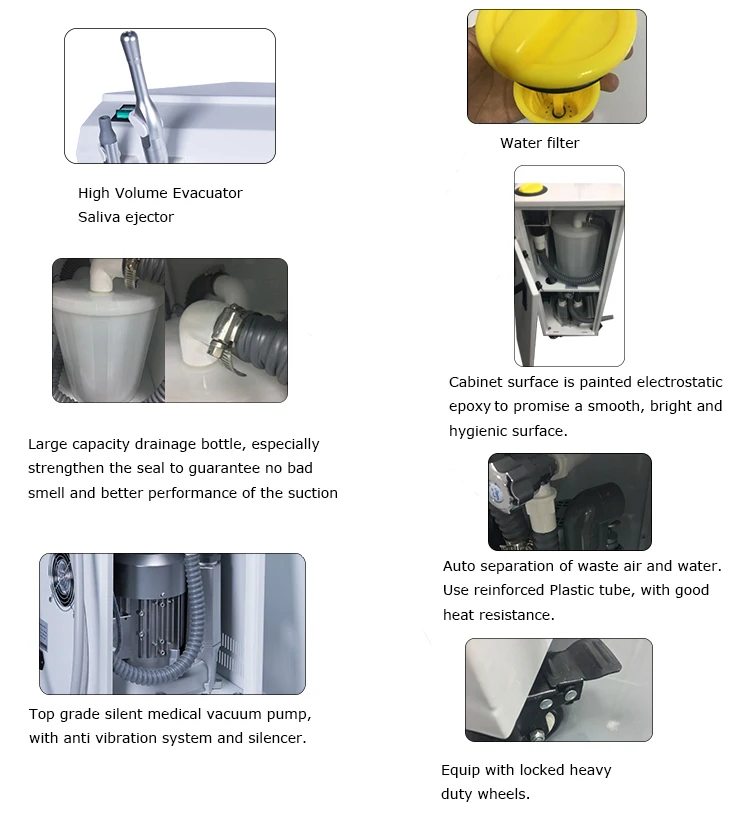 High Volume Evacuator
Saliva ejector

Large capacity drainage bottle, especially strengthen the seal to guarantee no bad smell and better performance of the suction

Top grade silent medical vacuum pump, with anti vibration system and silencer.

Water filter

Cabinet surface is painted electrostatic epoxy to promise a smooth, bright and hygienic surface.

Auto separation of waste air and water. Use reinforced Plastic tube, with good heat resistance.

Equip with locked heavy duty wheels.