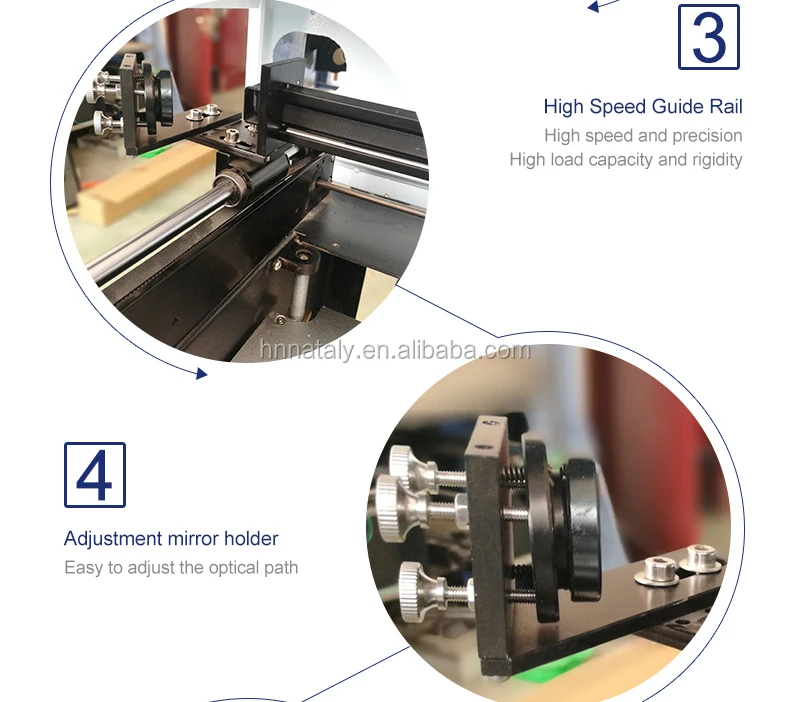 3

High Speed Guide Rail

High speed and precision
High load capacity and rigidity

hnnataly.en.alibaba.com

4

Adjustment mirror holder

Easy to adjust the optical path